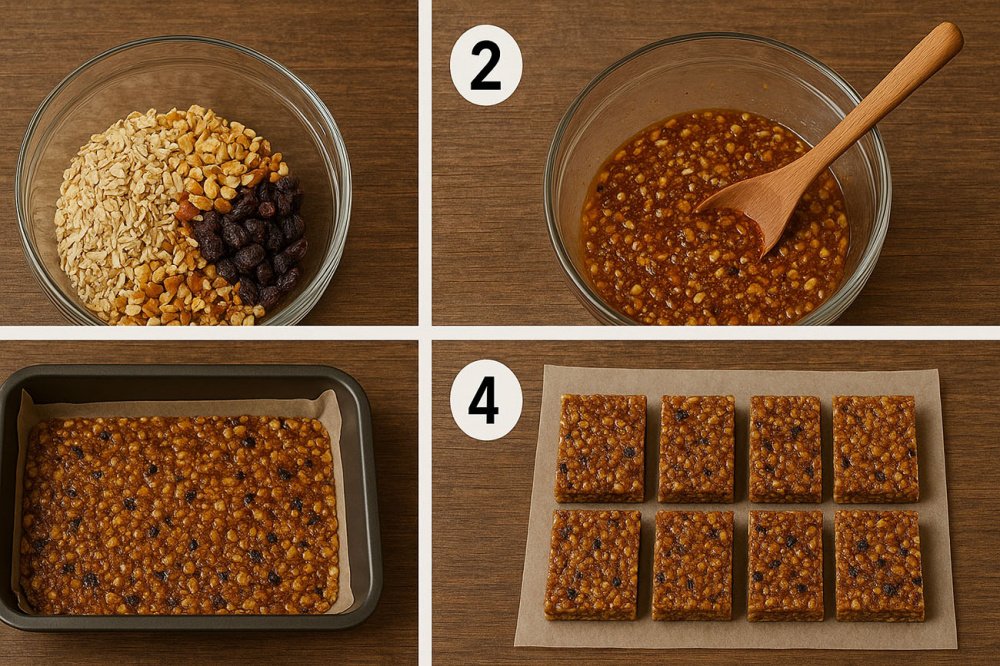 2

4